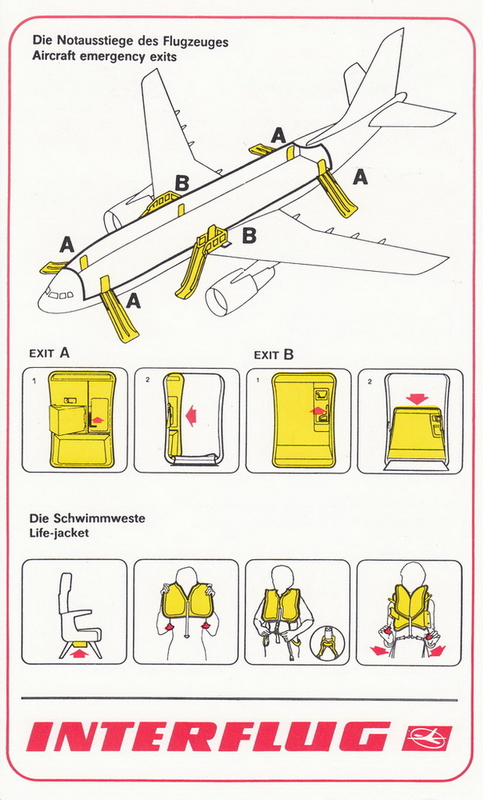 Die Notausstiege des Flugzeuges
Aircraft emergency exits

A
B
A
A
B
A

EXIT A
1
2
EXIT B
1
2

Die Schwimmweste
Life-jacket

INTERFLUG